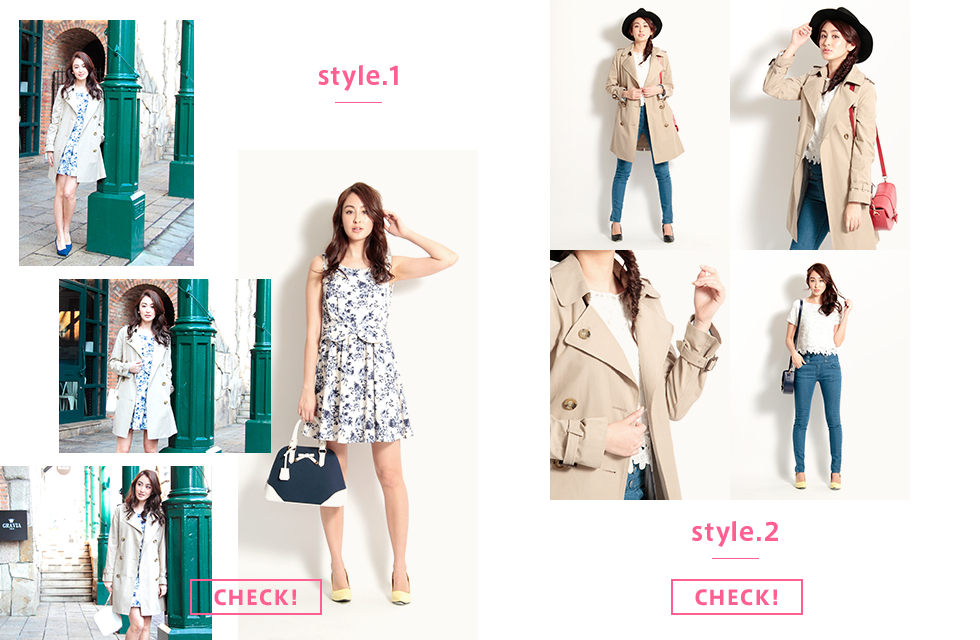 style.1

GRAVIA

CHECK!

style.2

CHECK!